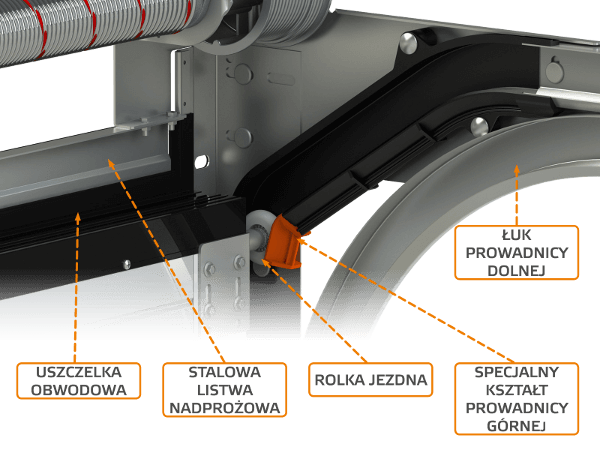 ŁUK PROWADNICY DOLNEJ

USZCZELKA OBWODOWA

STALOWA LISTWA NADPROŻOWA

ROLKA JEZDNA

SPECJALNY KSZTAŁT PROWADNICY GÓRNEJ